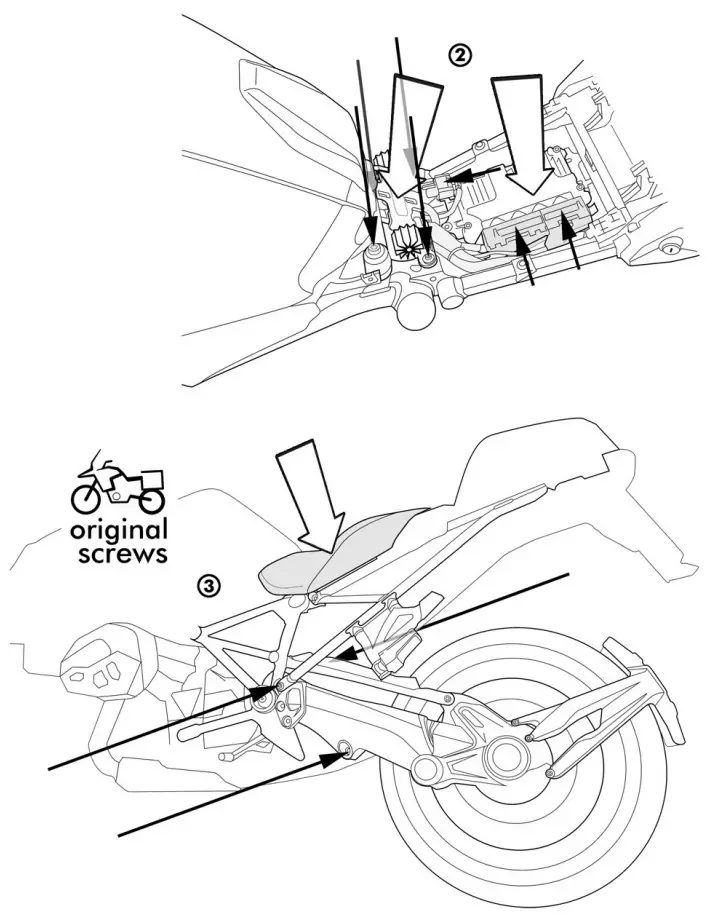 ②

original screws

③