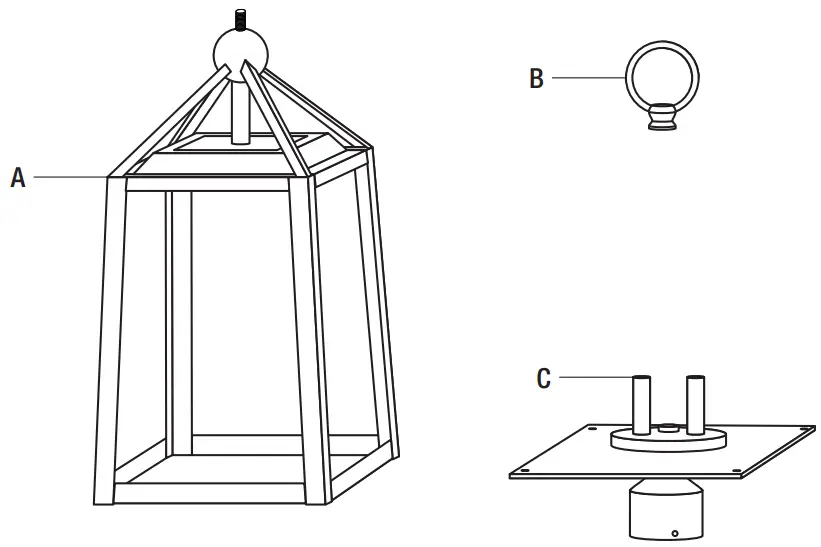 A

B

C