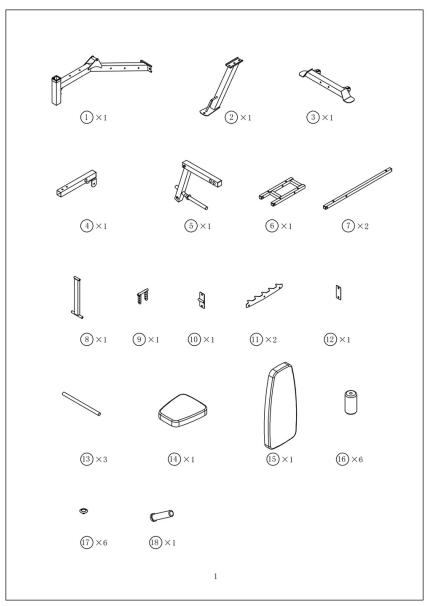 ①×1 ②×1 ③×1

④×1 ⑤×1 ⑥×1 ⑦×2

⑧×1 ⑨×1 ⑩×1 ⑪×2 ⑫×1

⑬×3 ⑭×1 ⑮×1 ⑯×6

⑰×6 ⑱×1

1