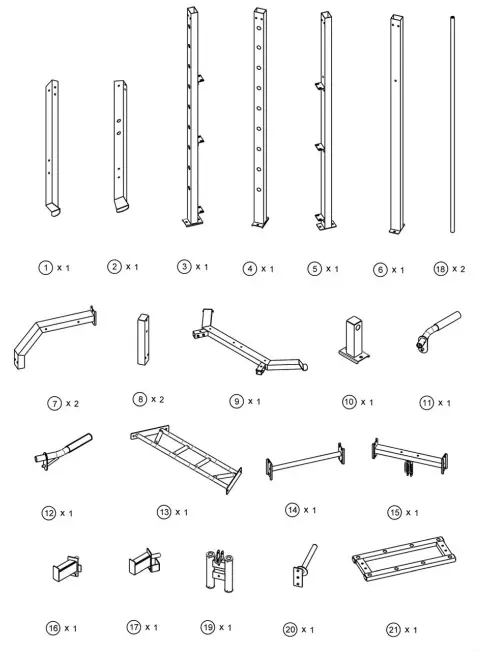 1 x 1
2 x 1
3 x 1
4 x 1
5 x 1
6 x 1
18 x 2

7 x 2
8 x 2
9 x 1
10 x 1
11 x 1

12 x 1
13 x 1
14 x 1
15 x 1

16 x 1
17 x 1
19 x 1
20 x 1
21 x 1