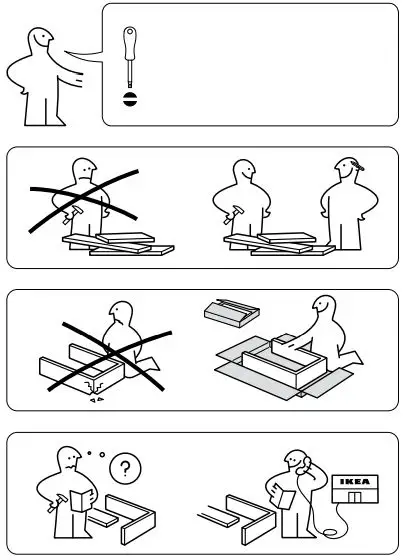 ?

IKEA