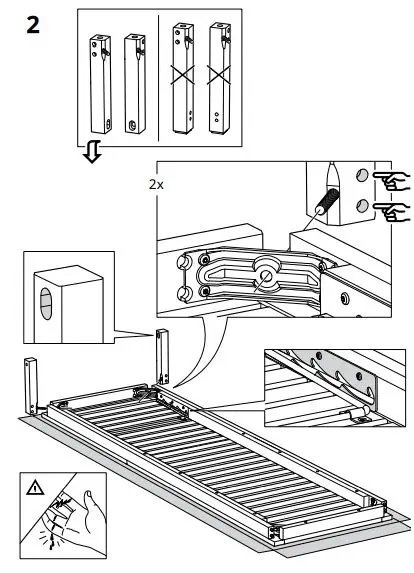 2

2x