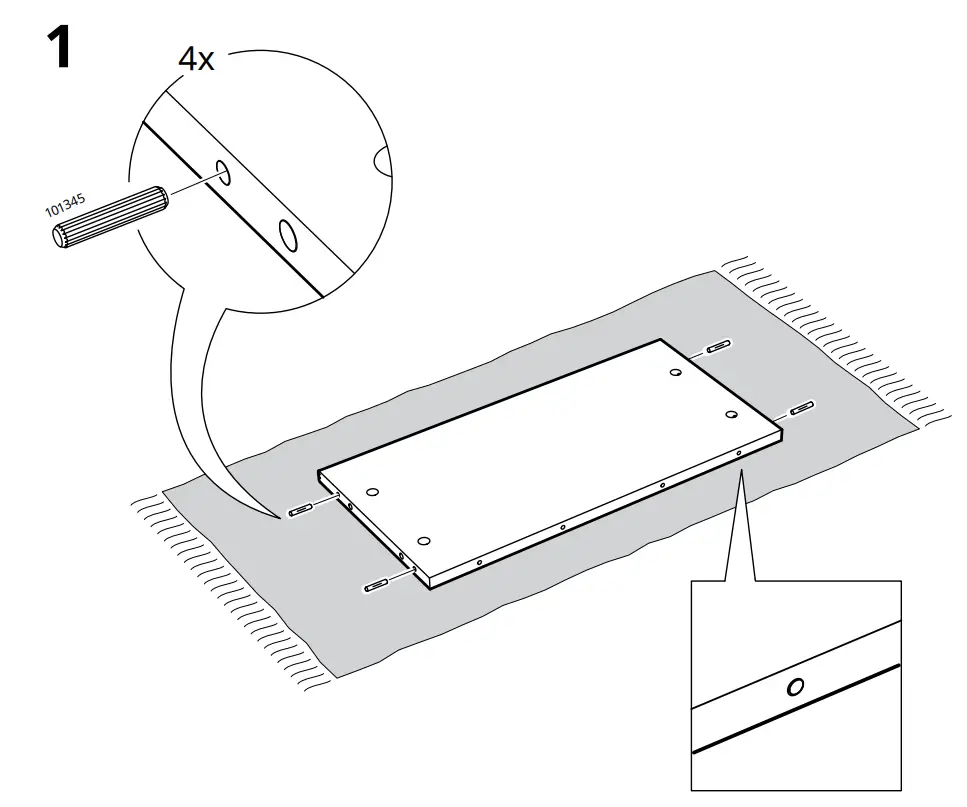 1

4x

101345