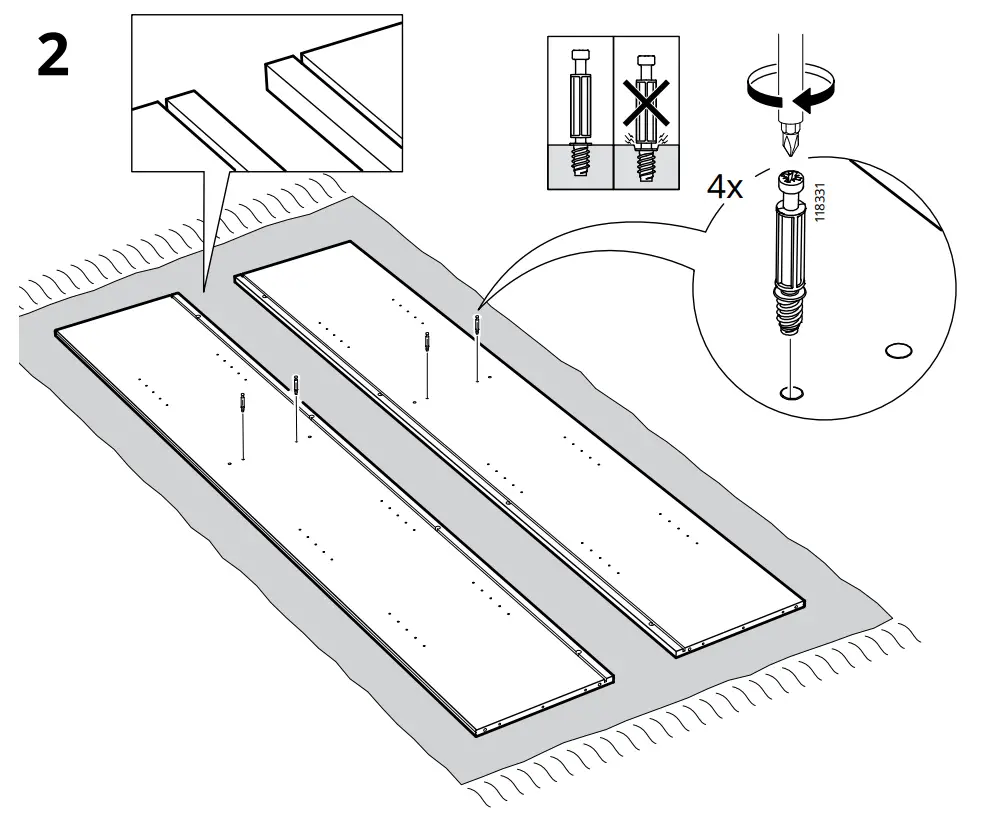 2

4x

118331