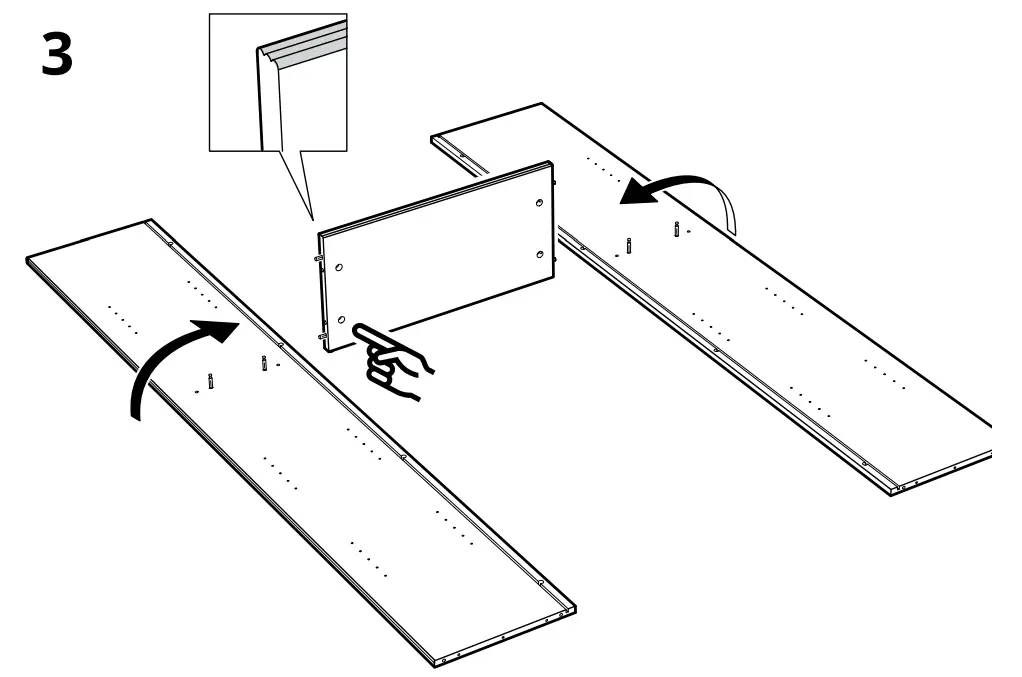 3