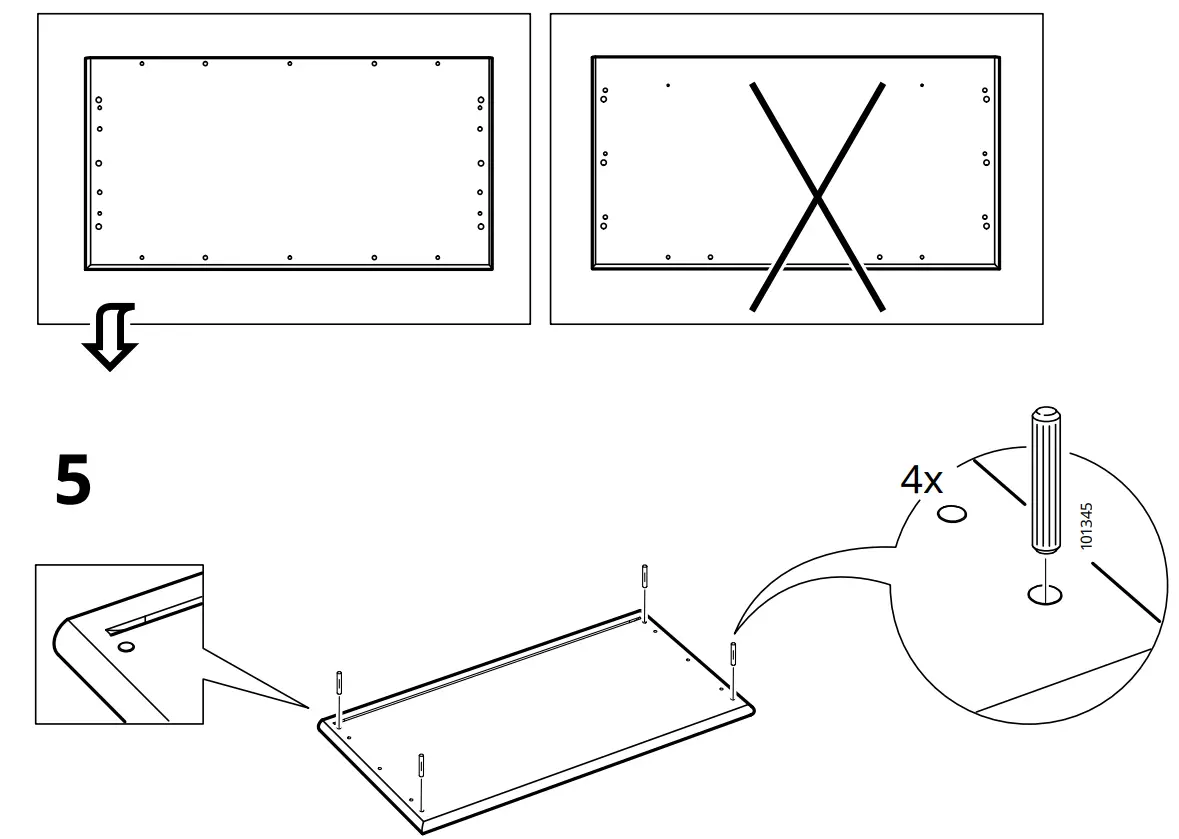 5

4x

101345