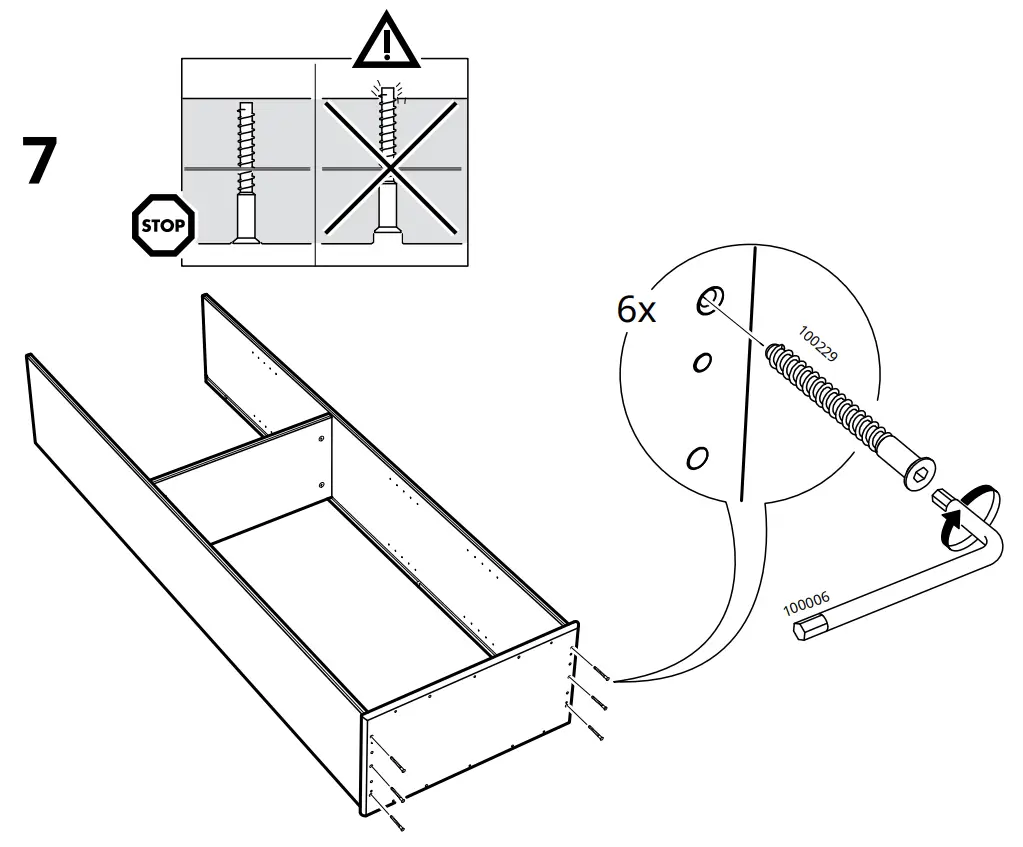 7

STOP

6x

100229

100006