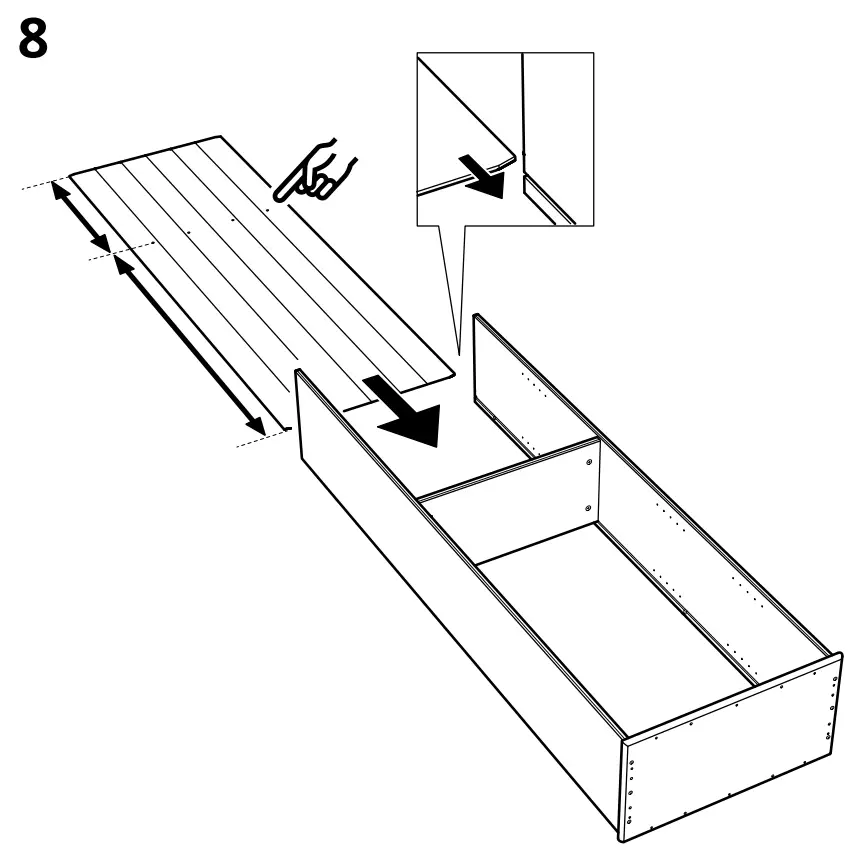 8