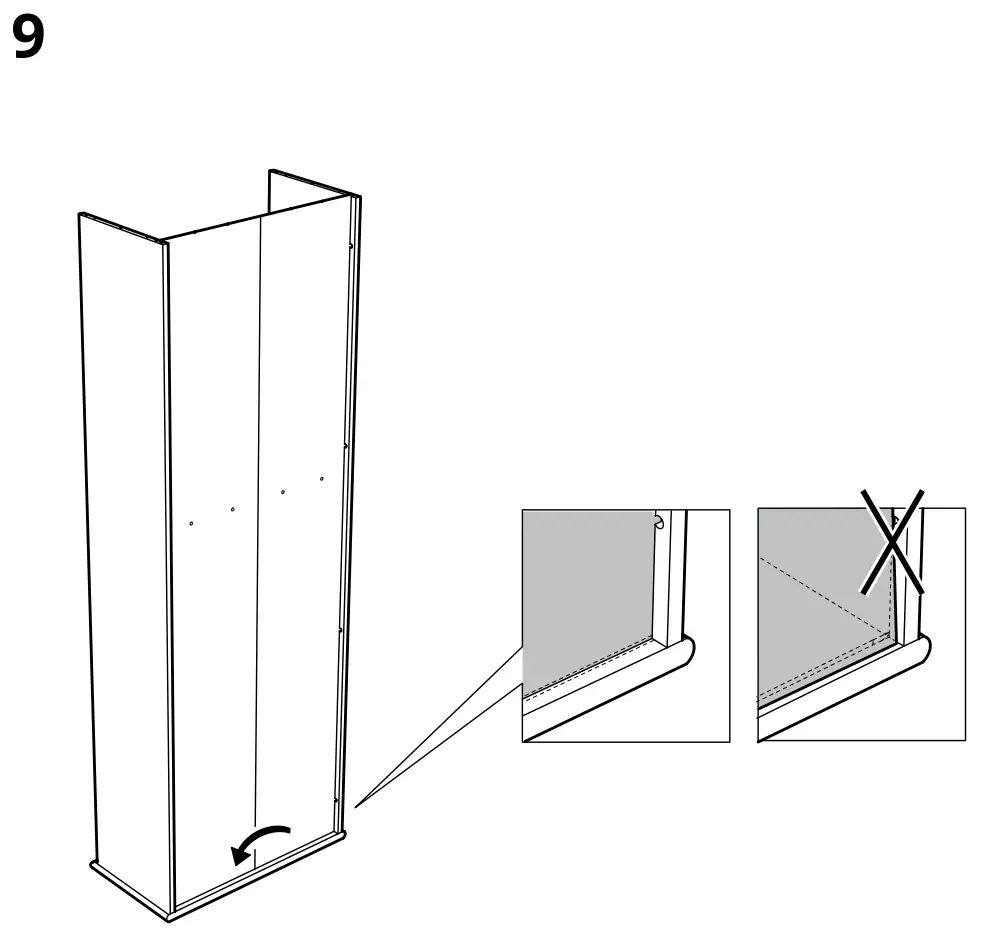 9