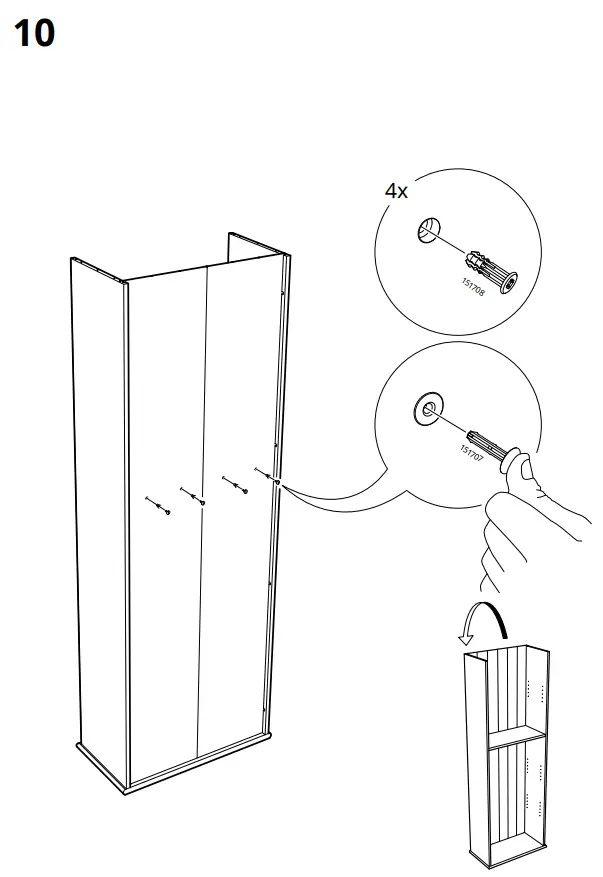 10

4x

151708

151707