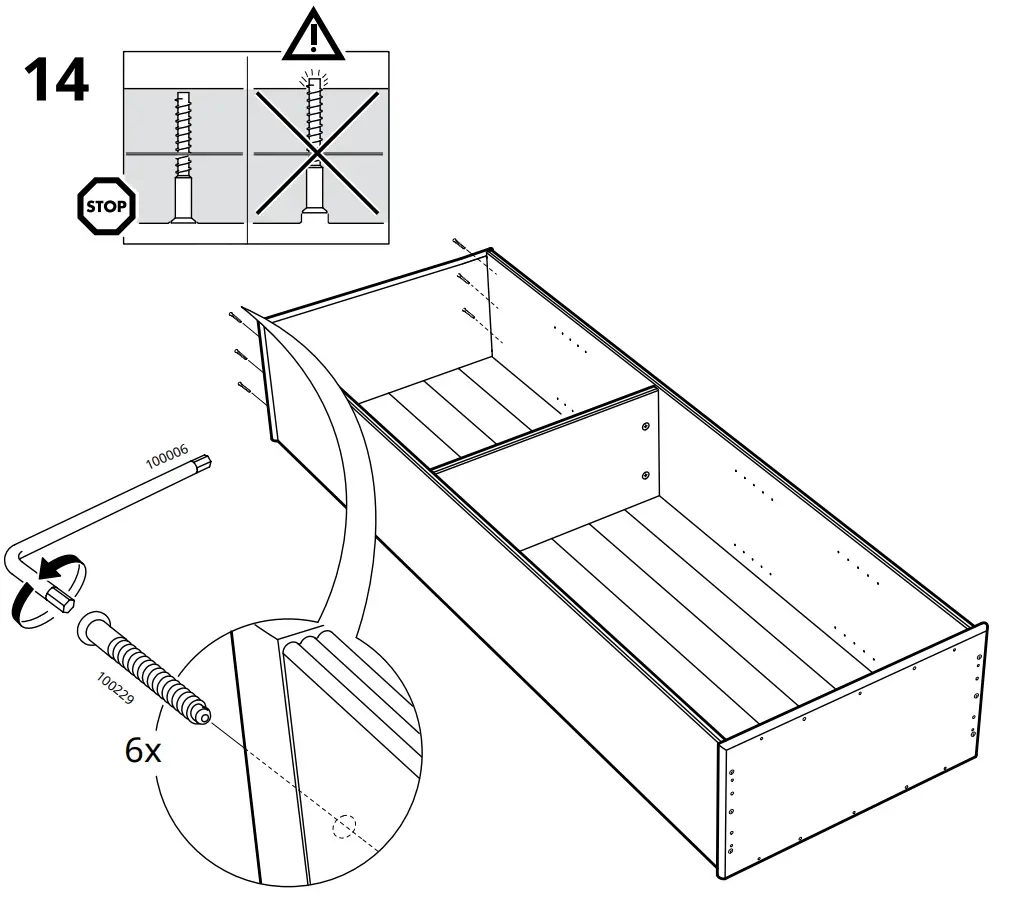 14

STOP

100006

100229

6x