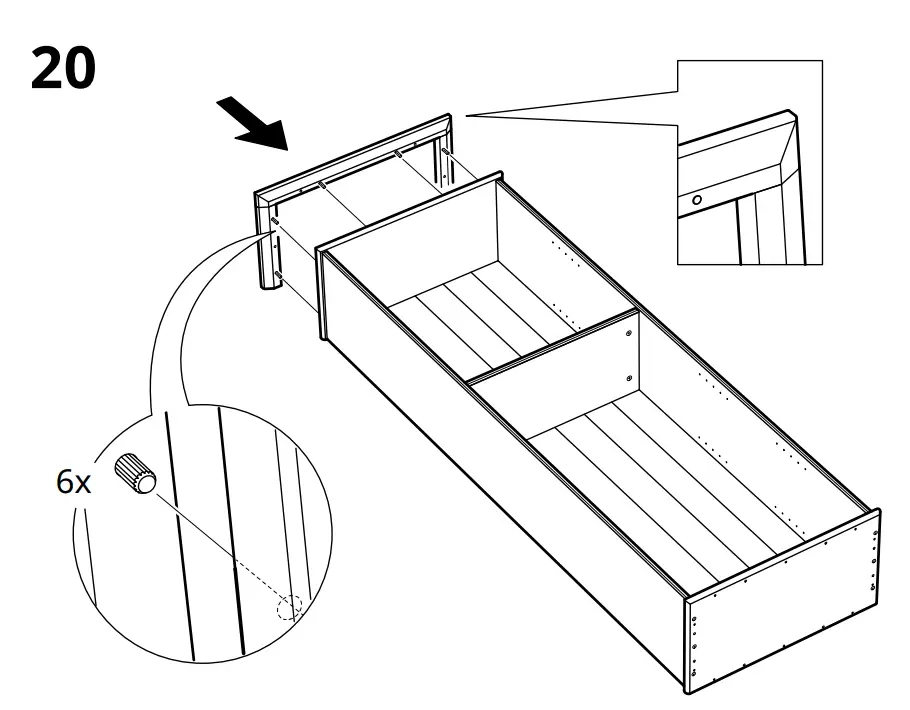 20

6x