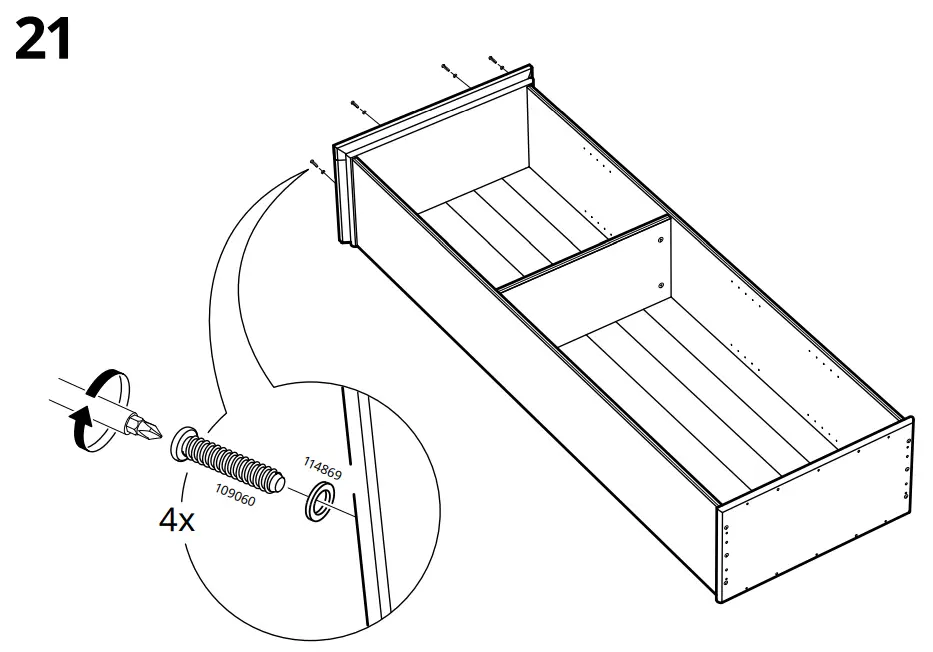 21

114869

109060

4x