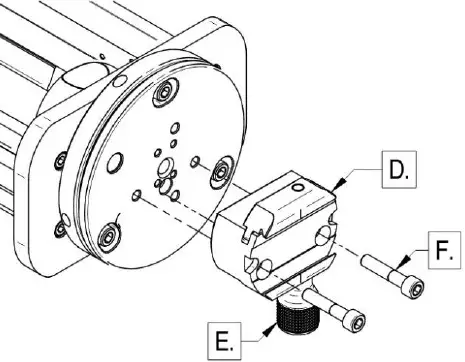 D.

F.

E.