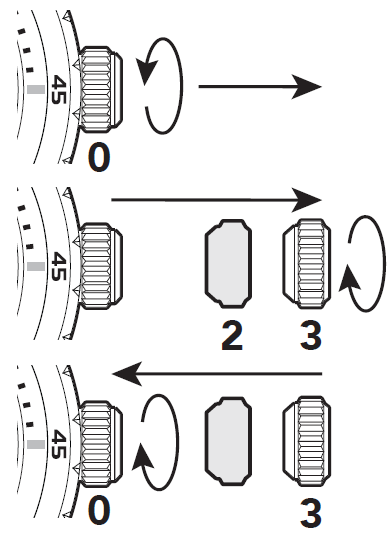 45
0

45
2
3

45
0
3