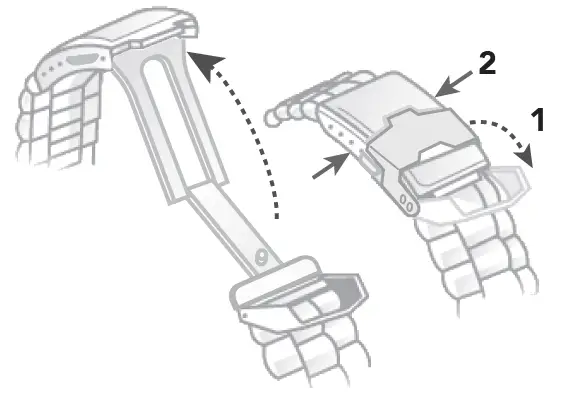 2
1