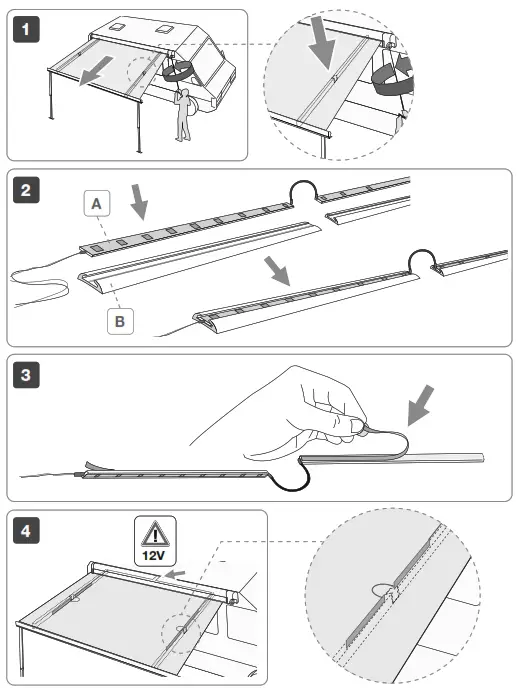 1

2

A

B

3

4

12V