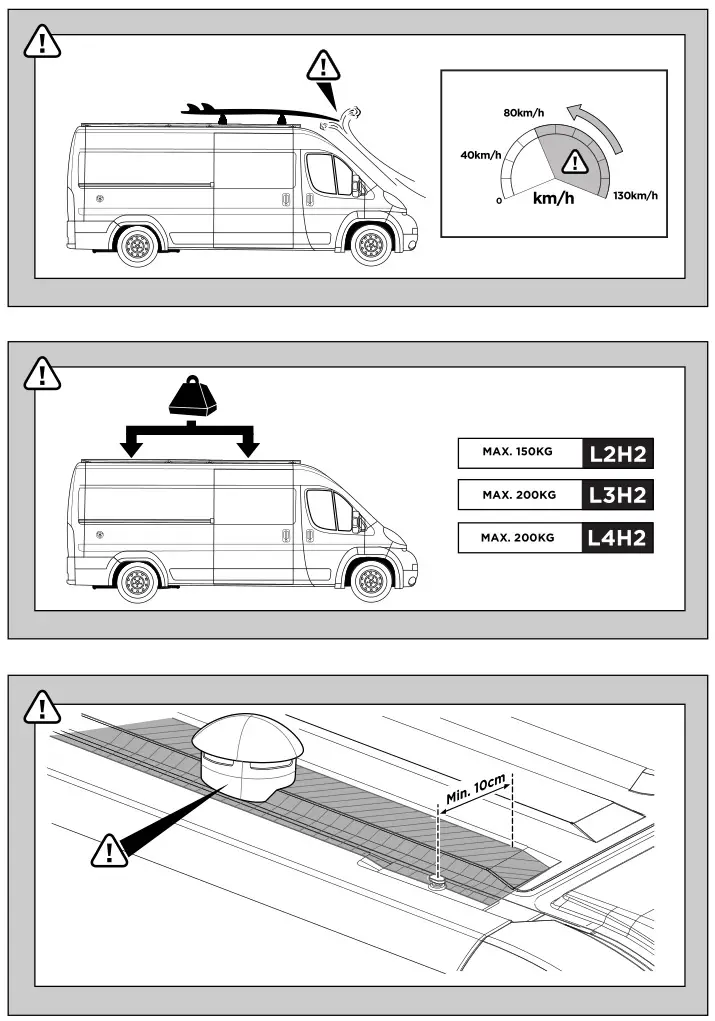 80km/h
40km/h
0
km/h
130km/h

MAX. 150KG L2H2
MAX. 200KG L3H2
MAX. 200KG L4H2

Min. 10cm