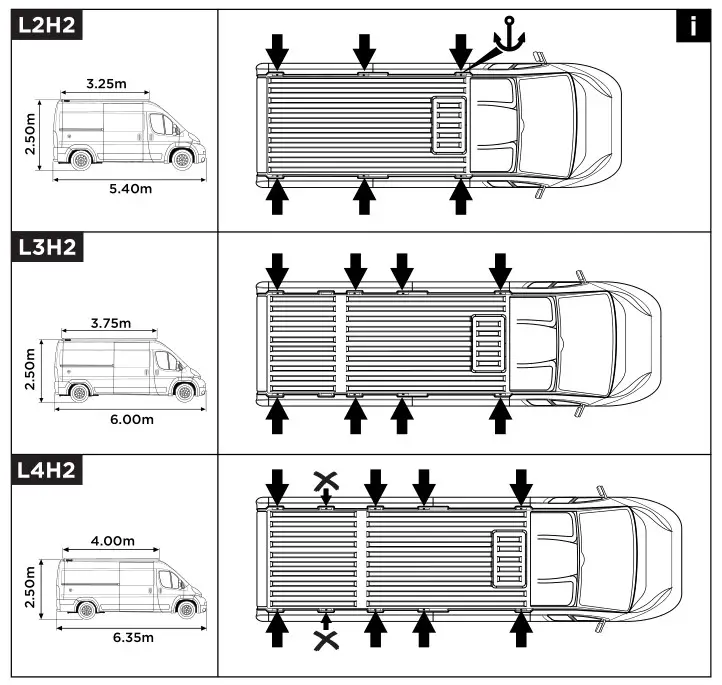 L2H2

i

3.25m
2.50m
5.40m

L3H2

3.75m
2.50m
6.00m

L4H2

4.00m
2.50m
6.35m