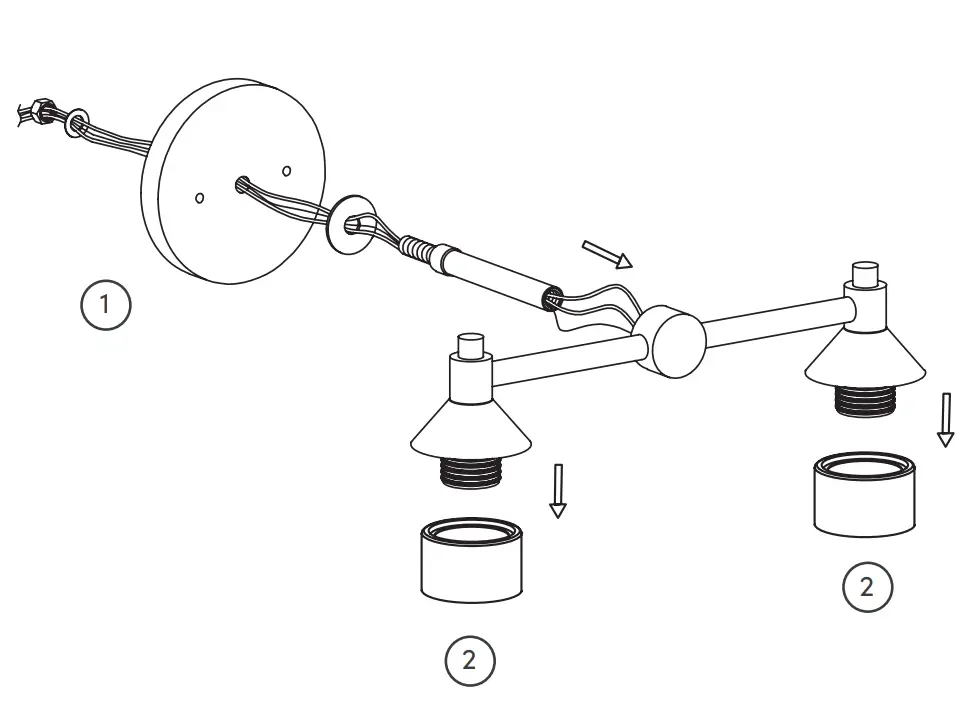 1

2

2