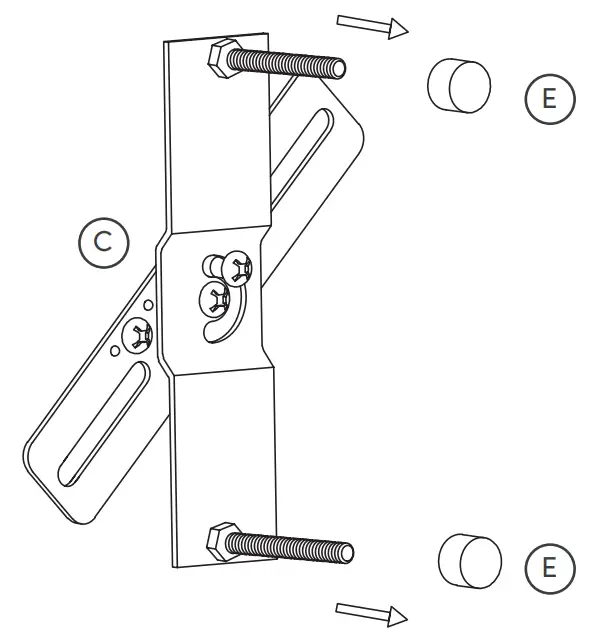 E

C

E