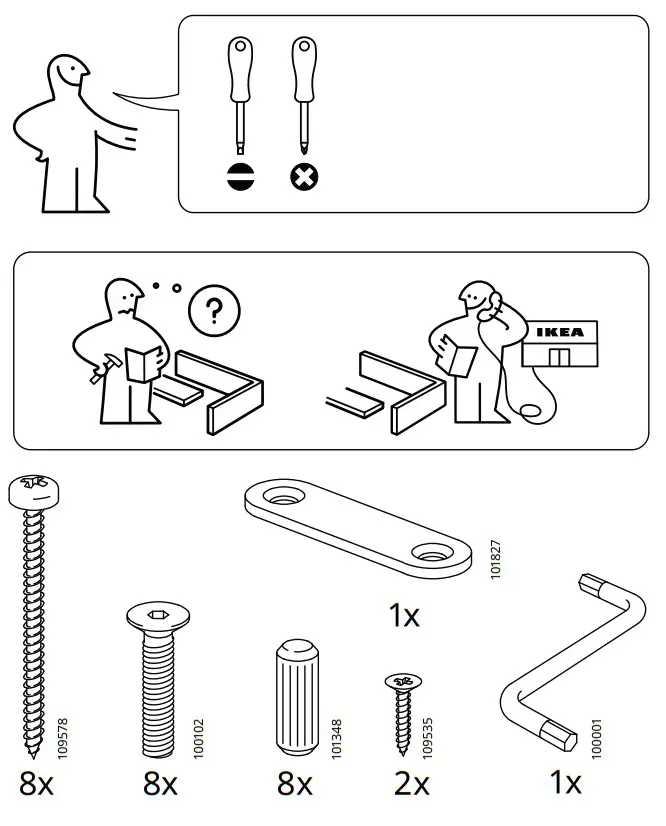 ?

IKEA

101827

1x

109578

8x

100102

8x

101348

8x

109535

2x

100001

1x