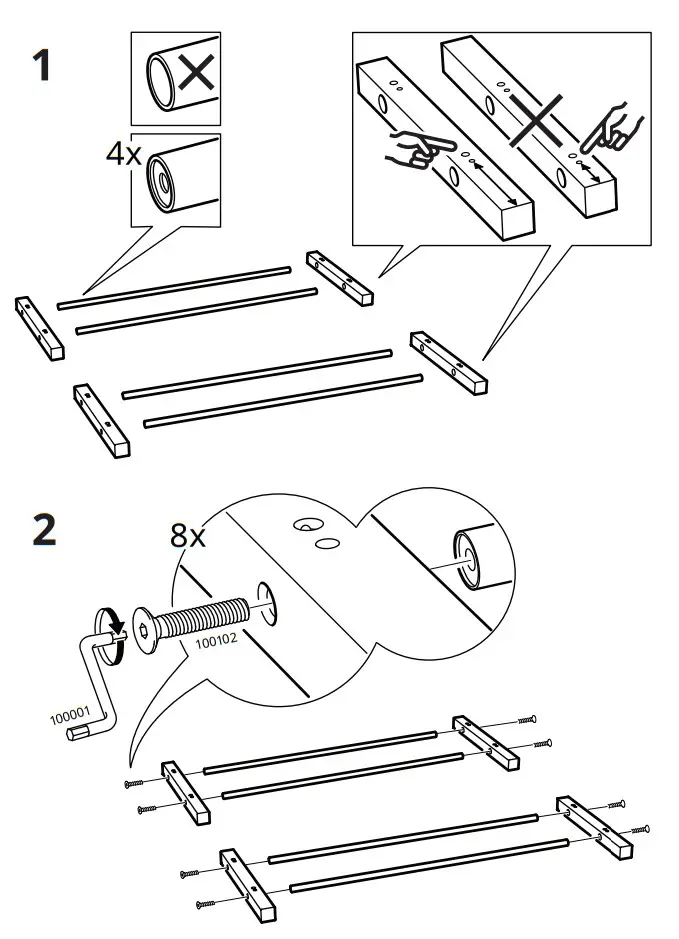 1

4x

2

8x

100102

100001