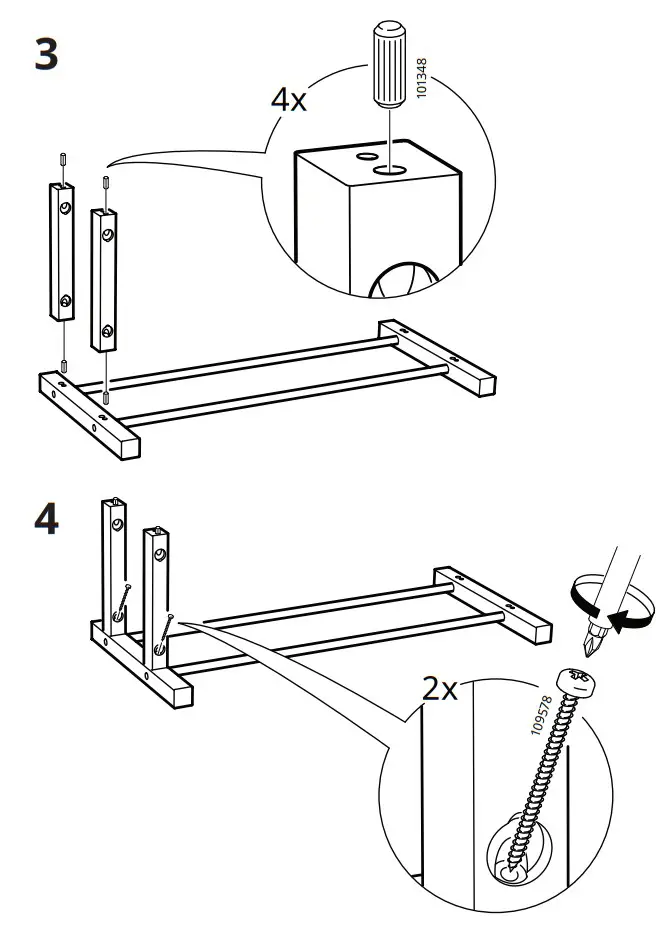 3

4x

101348

4

2x

109578