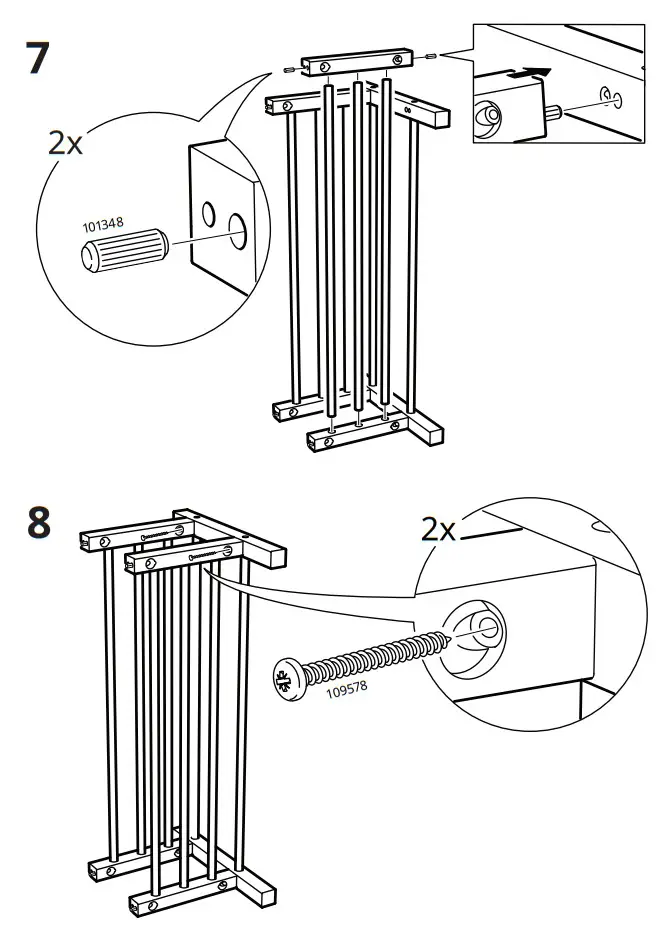 7

2x

101348

8

2x

109578