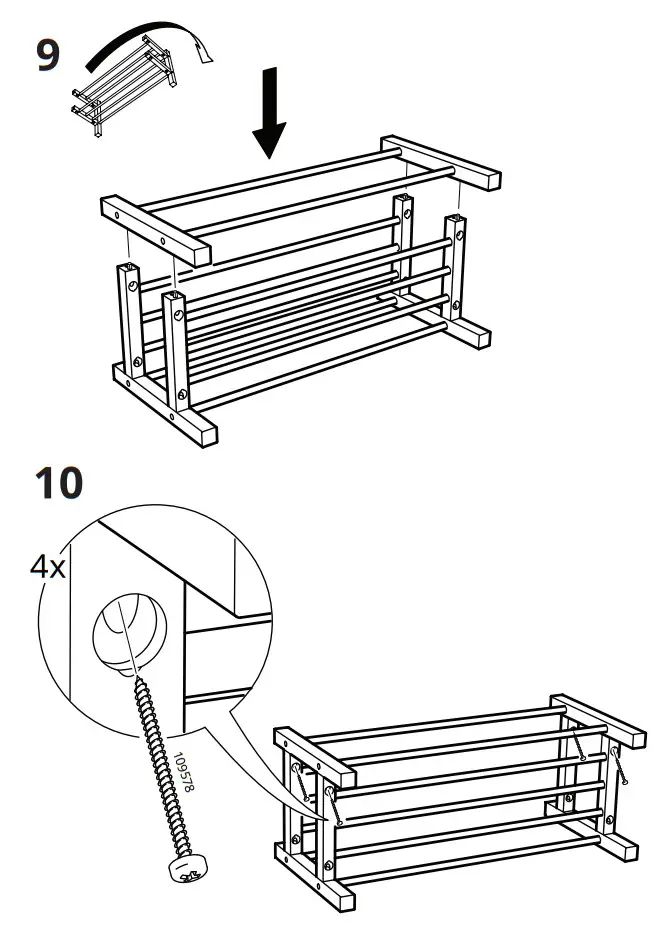 9

10

4x

109578