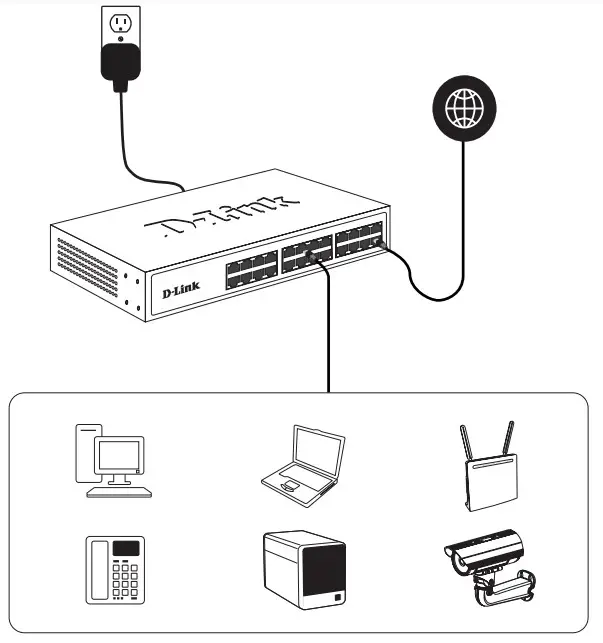 D-Link

D-Link