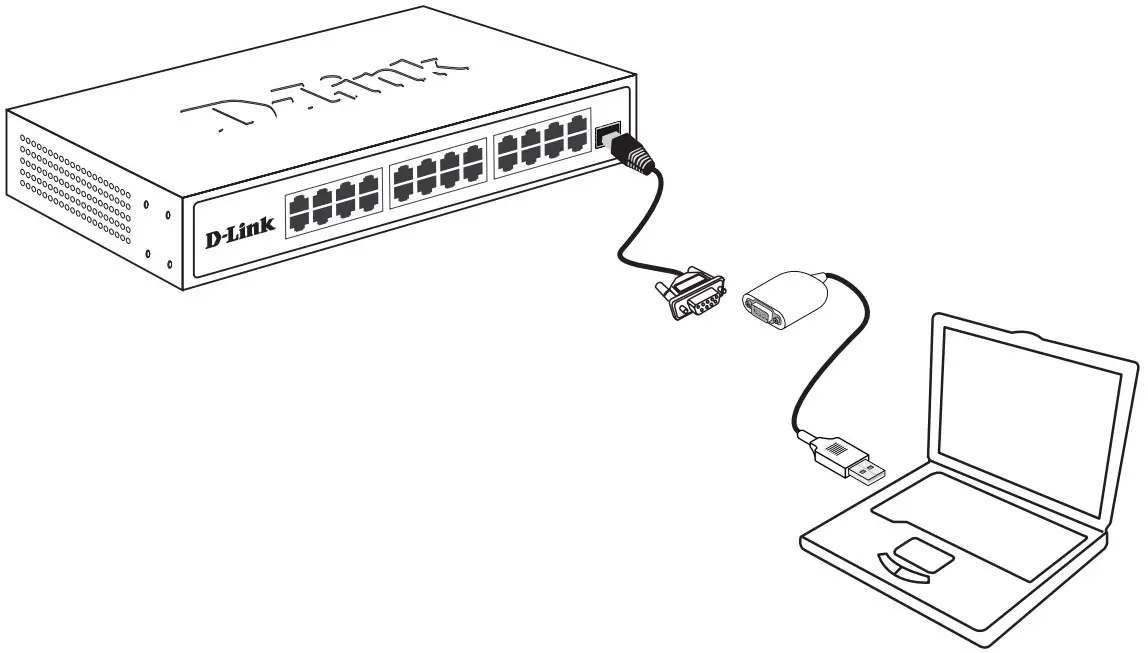 D-Link

D-Link