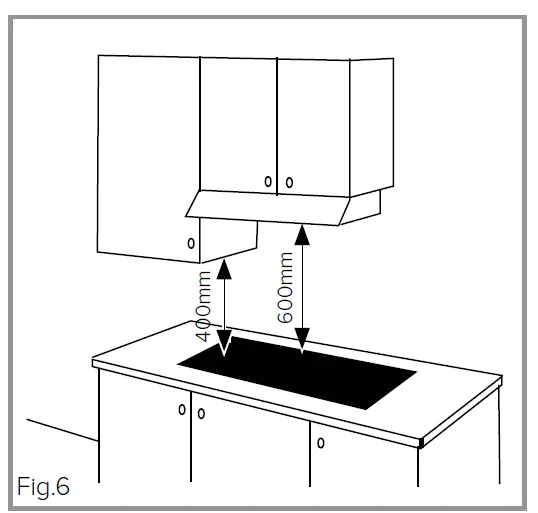 400mm
600mm
Fig.6