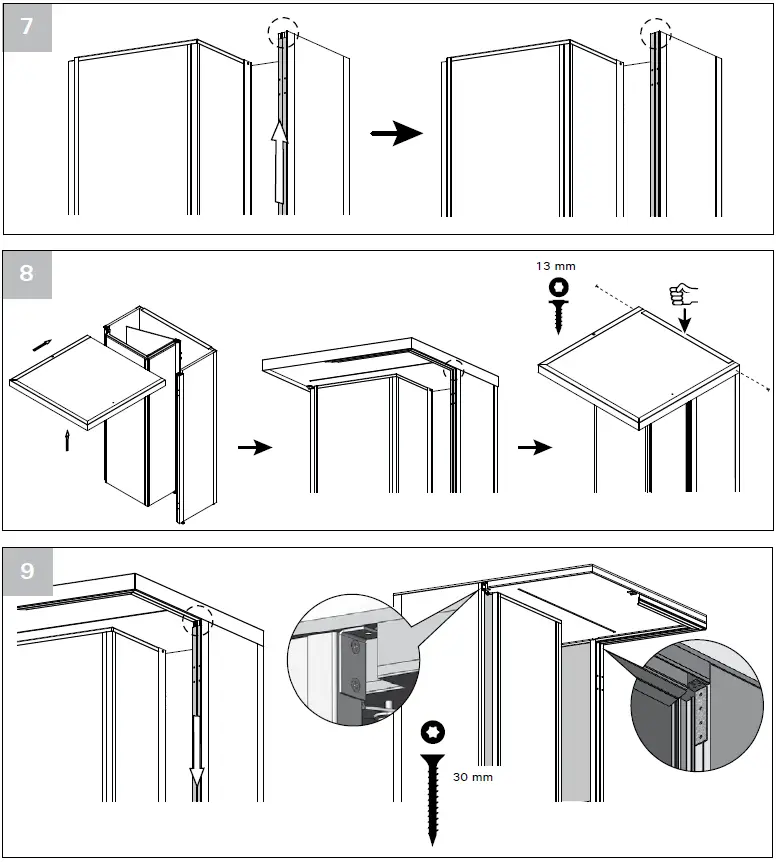 7

8

13 mm

9

30 mm