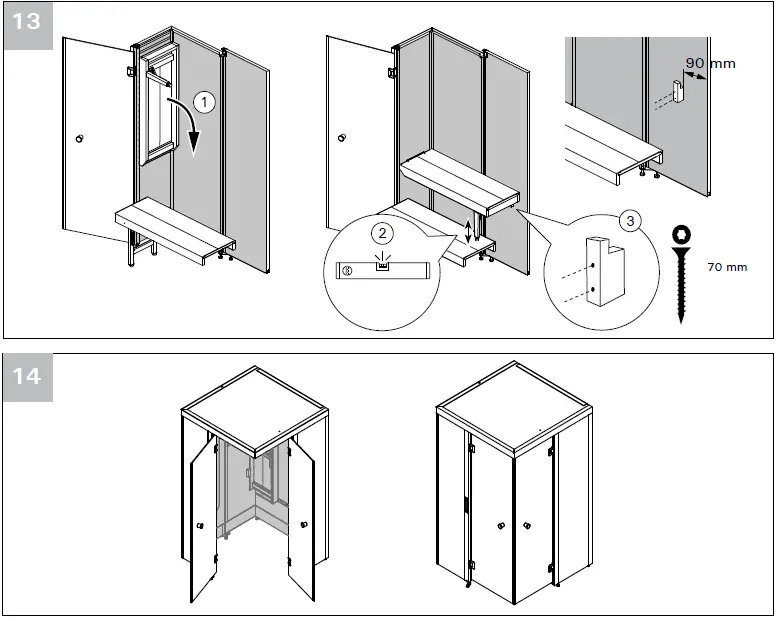 13

1

2

3

90 mm

70 mm

14