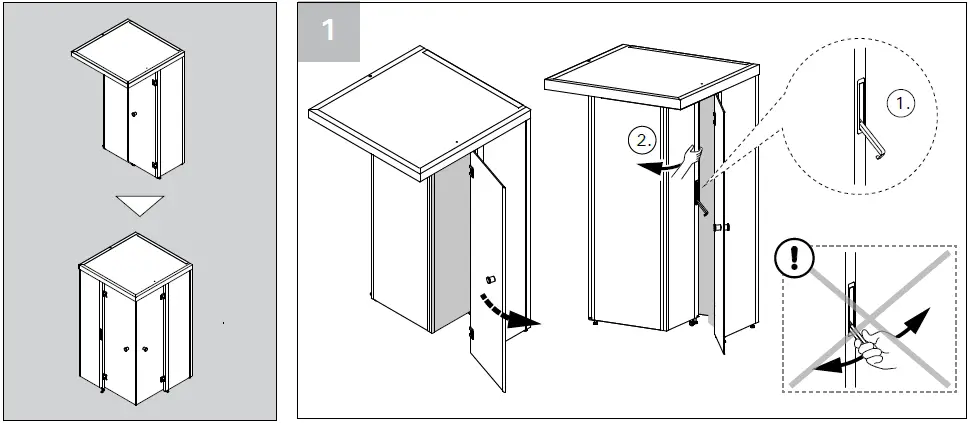 1

2.

1.

!