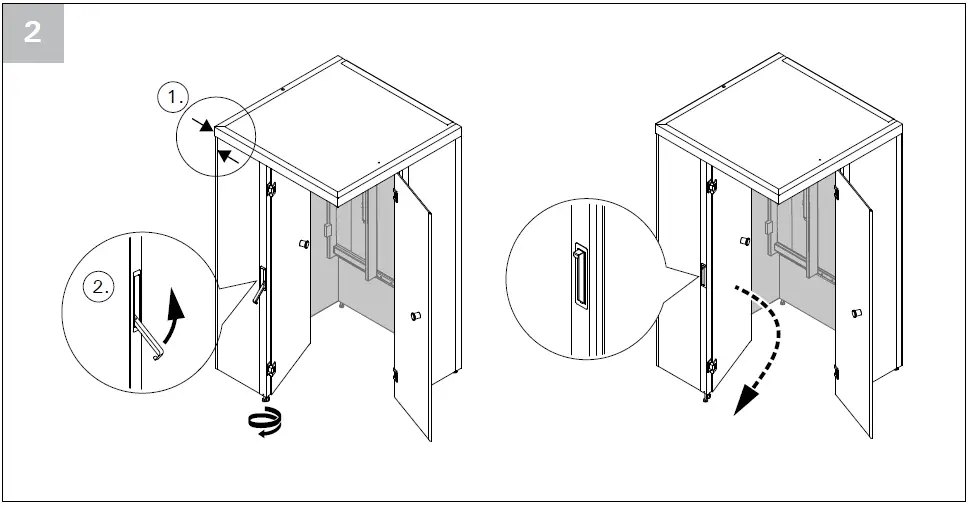 2

1.

2.