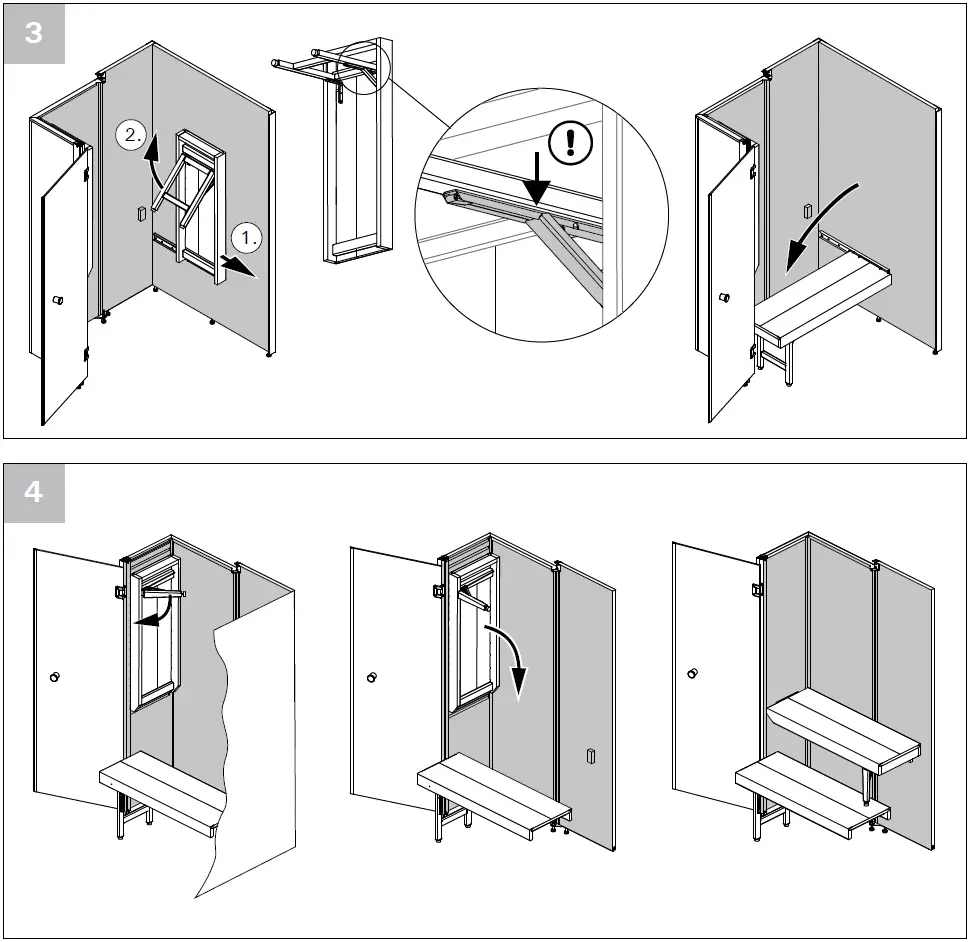 3

2.

1.

!

4