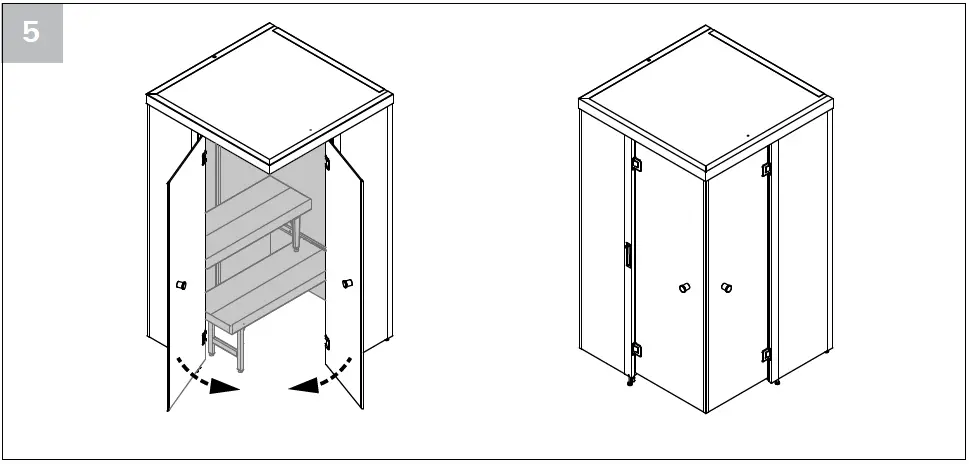 5