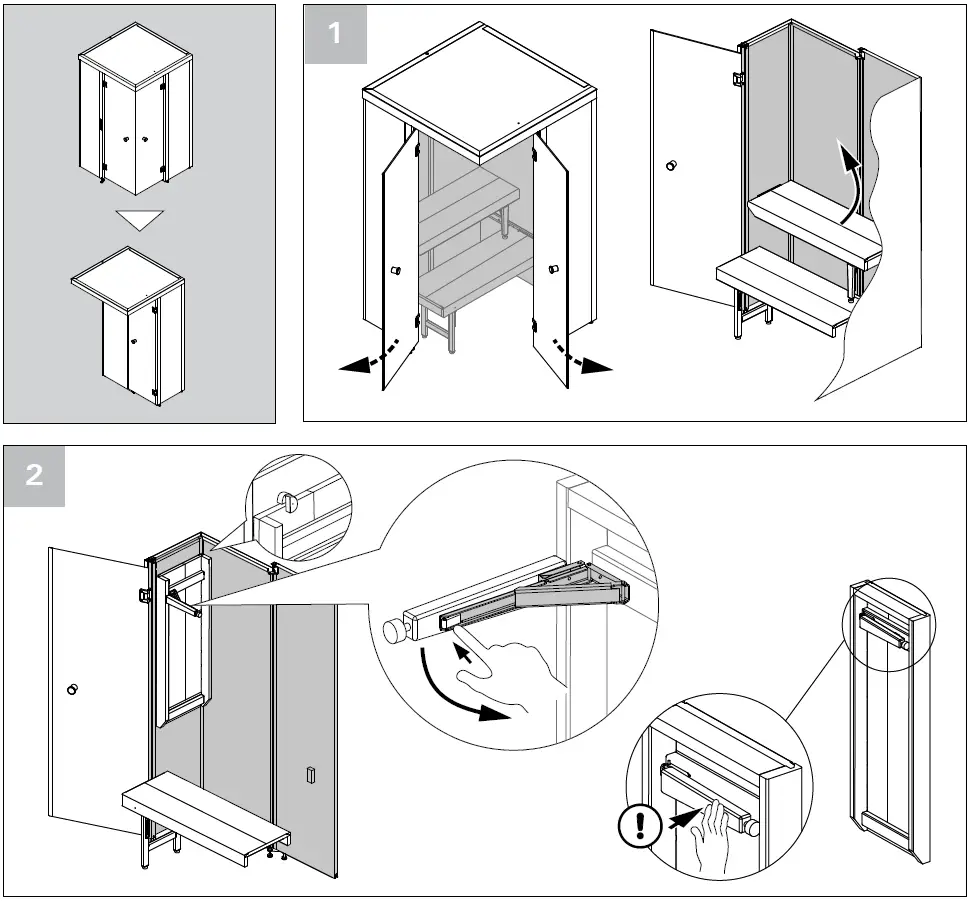 1

2

!