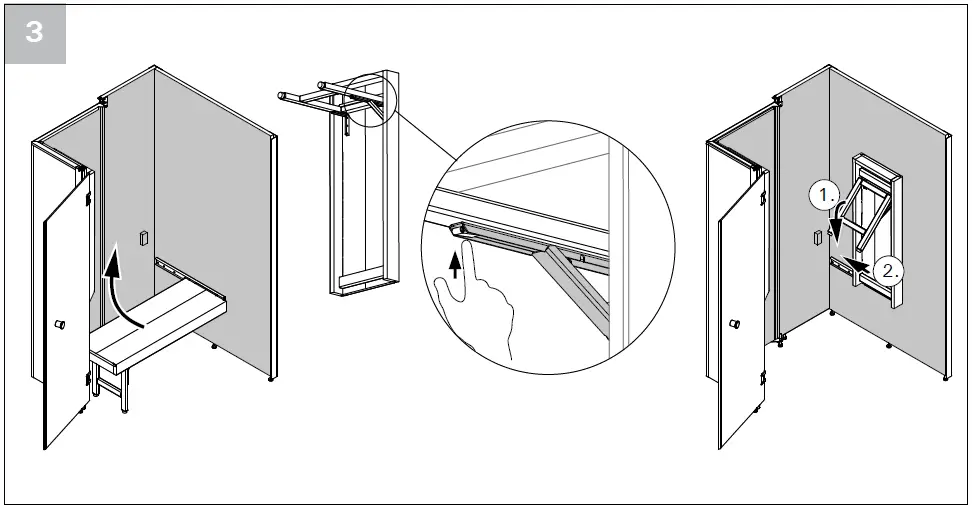 3

1.

2.