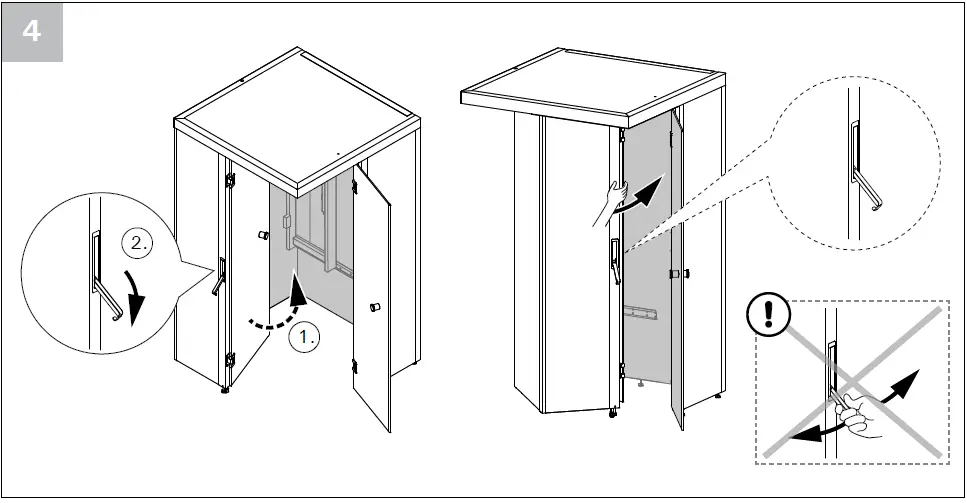 4

2.

1.

!