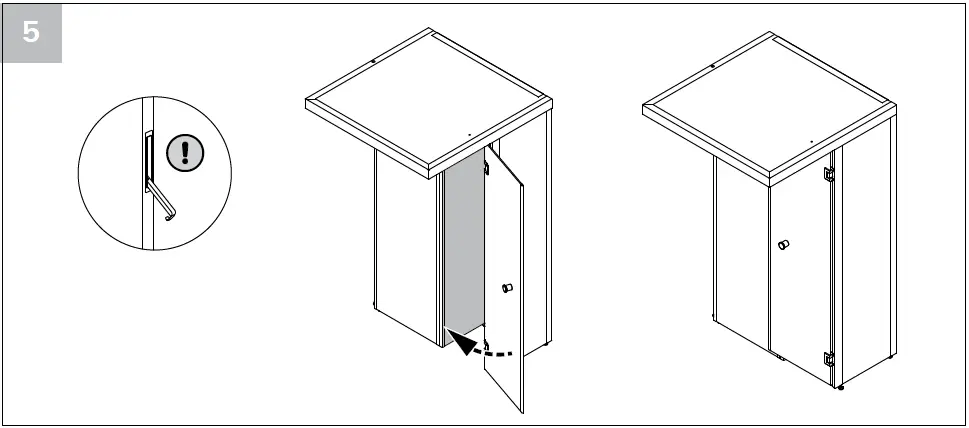 5

!