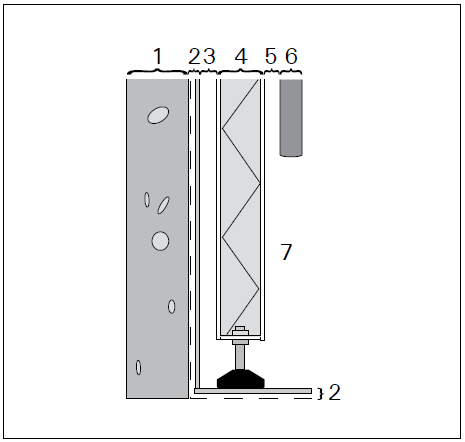 1 2 3 4 5 6

7

2