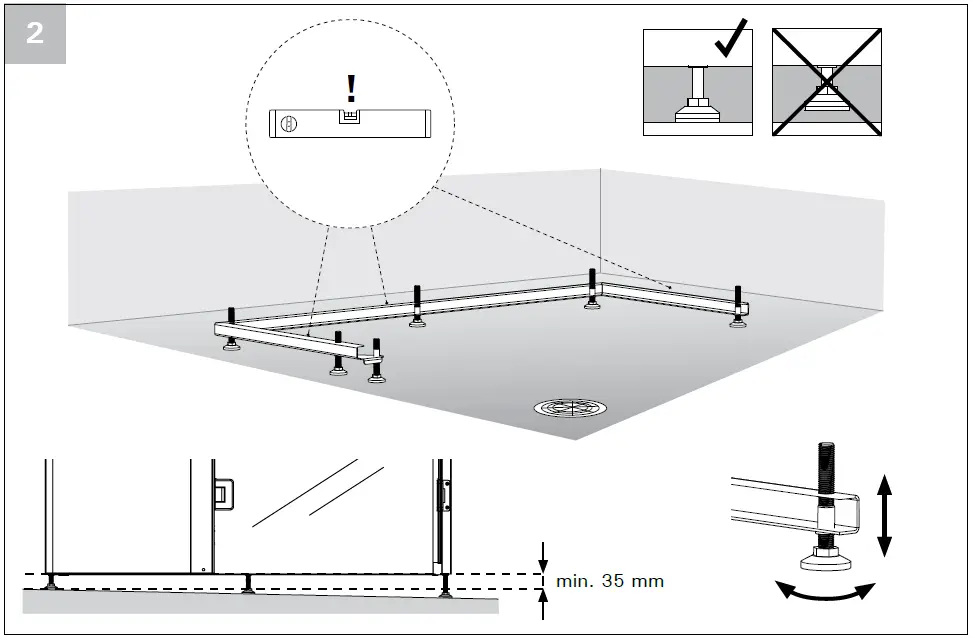 2

!

min. 35 mm