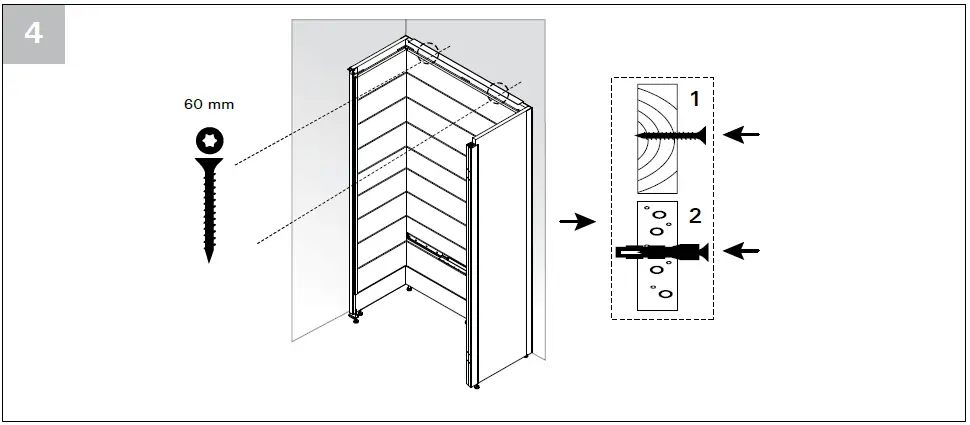 4

60 mm

1

2