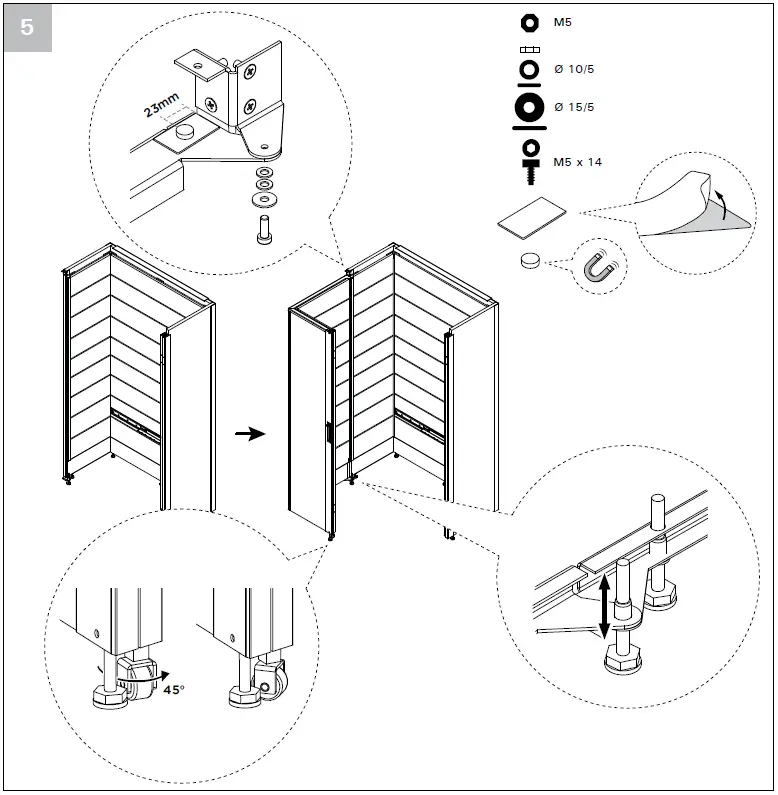 5

23mm

M5

Ø 10/5

Ø 15/5

M5 x 14

45°