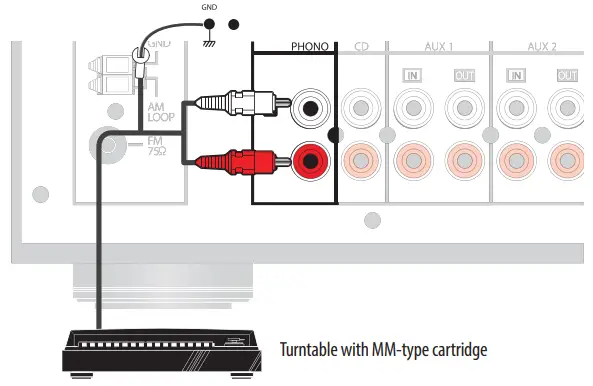 GND

GND

AM LOOP

FM 75Ω

PHONO

CD

AUX 1

IN

OUT

AUX 2

IN

OUT

Turntable with MM-type cartridge