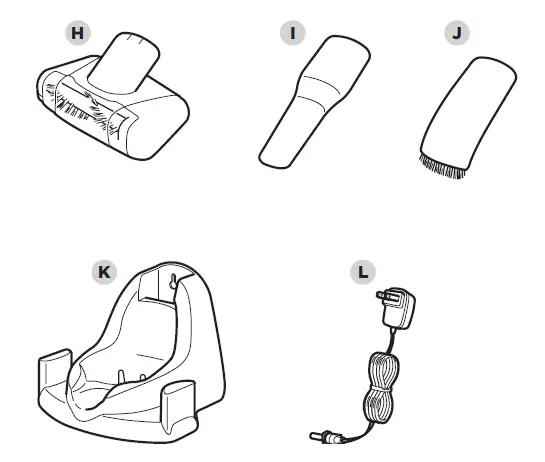 H

I

J

K

L