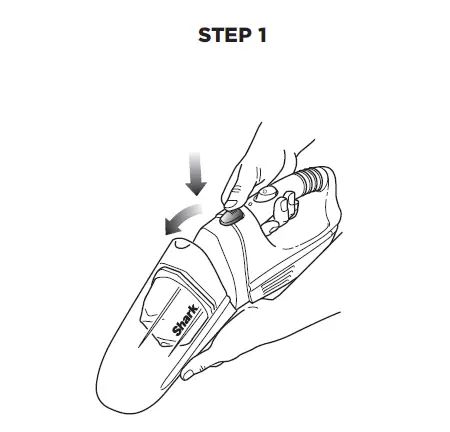 STEP 1

Shark